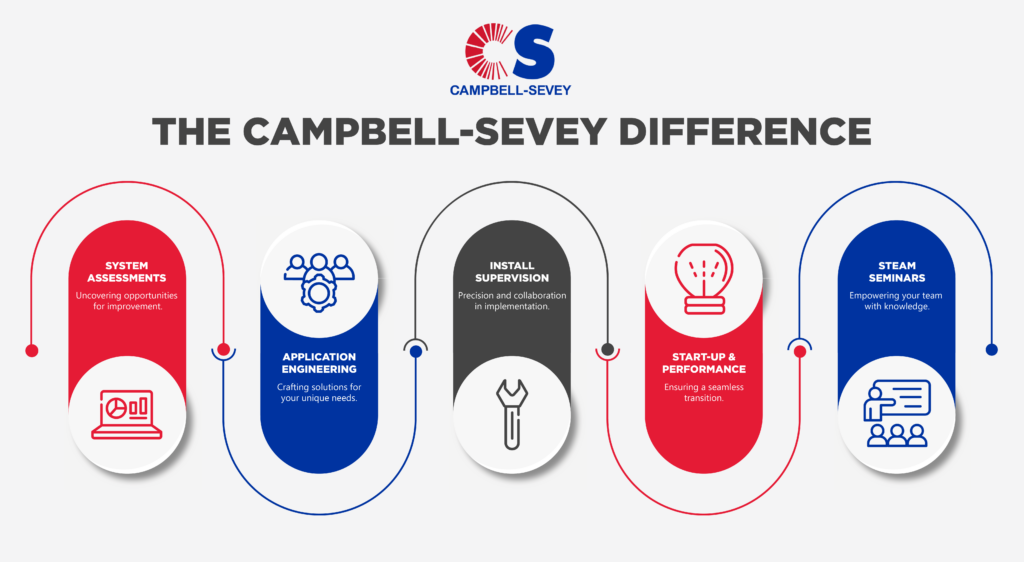 CS
CAMPBELL-SEVEY

THE CAMPBELL-SEVEY DIFFERENCE

SYSTEM ASSESSMENTS
Uncovering opportunities for improvement.

APPLICATION ENGINEERING
Crafting solutions for your unique needs.

INSTALL SUPERVISION
Precision and collaboration in implementation.

START-UP & PERFORMANCE
Ensuring a seamless transition.

STEAM SEMINARS
Empowering your team with knowledge.